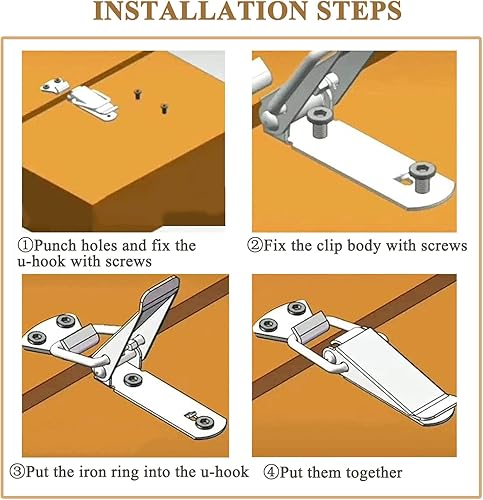 INSTALLATION STEPS

①Punch holes and fix the u-hook with screws

②Fix the clip body with screws

③Put the iron ring into the u-hook

④Put them together