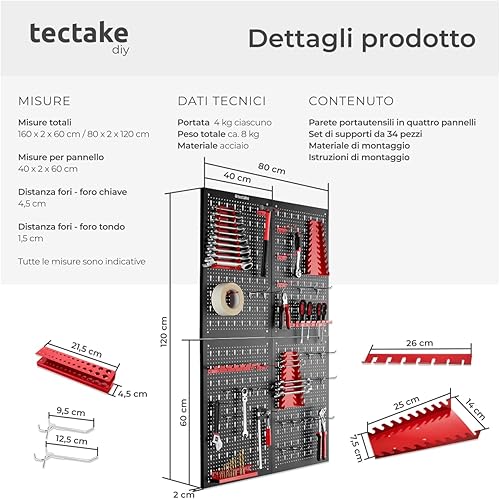 tectake
diy

Dettagli prodotto

MISURE

Misure totali
160 x 2 x 60 cm / 80 x 2 x 120 cm

Misure per pannello
40 x 2 x 60 cm

Distanza fori - foro chiave
4,5 cm

Distanza fori - foro tondo
1,5 cm

Tutte le misure sono indicative

DATI TECNICI

Portata 4 kg ciascuno
Peso totale ca. 8 kg
Materiale acciaio

CONTENUTO

Parete portautensili in quattro pannelli
Set di supporti da 34 pezzi
Materiale di montaggio
Istruzioni di montaggio

80 cm
40 cm
120 cm
60 cm
2 cm
21,5 cm
4,5 cm
9,5 cm
12,5 cm
26 cm
25 cm
14 cm
7,5 cm