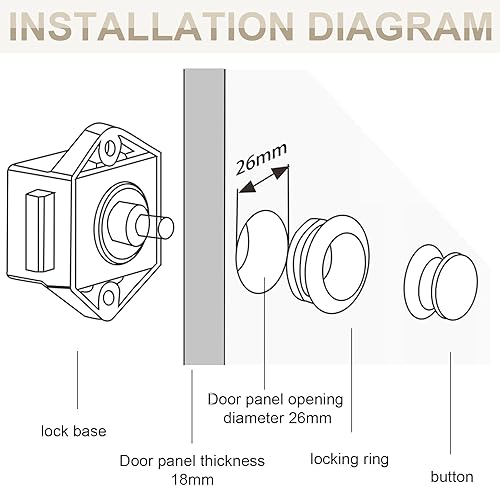 INSTALLATION DIAGRAM

26mm

Door panel opening diameter 26mm

lock base

Door panel thickness 18mm

locking ring

button