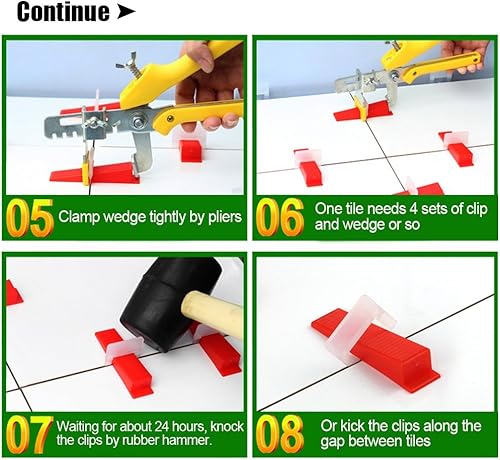 Continue ➤

05 Clamp wedge tightly by pliers

06 One tile needs 4 sets of clip and wedge or so

07 Waiting for about 24 hours, knock the clips by rubber hammer.

08 Or kick the clips along the gap between tiles