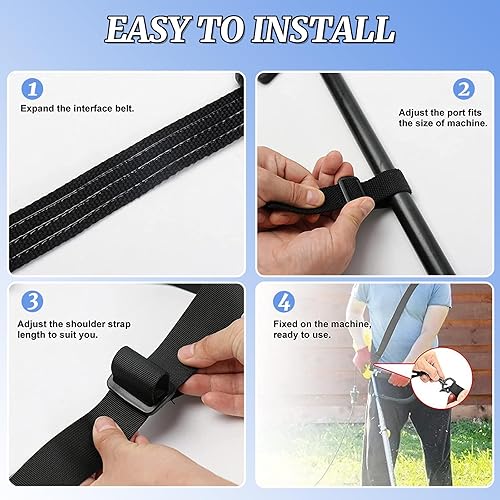 EASY TO INSTALL

1
Expand the interface belt.

2
Adjust the port fits the size of machine.

3
Adjust the shoulder strap length to suit you.

4
Fixed on the machine, ready to use.