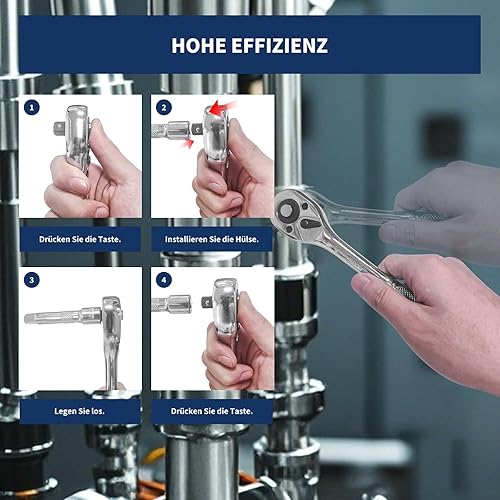 HOHE EFFIZIENZ

1

Drücken Sie die Taste.

2

Installieren Sie die Hülse.

3

Legen Sie los.

4

Drücken Sie die Taste.