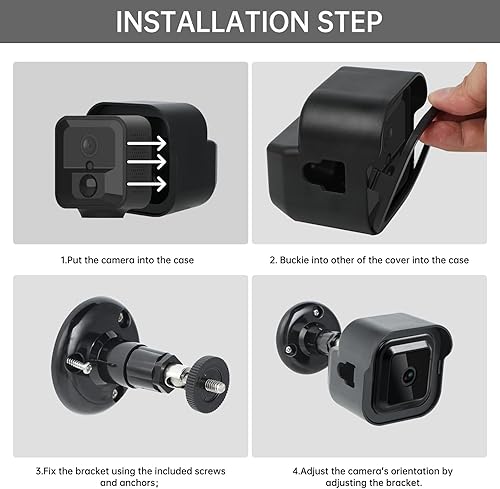 INSTALLATION STEP

1.Put the camera into the case

2. Buckie into other of the cover into the case

3.Fix the bracket using the included screws and anchors;

4.Adjust the camera's orientation by adjusting the bracket.