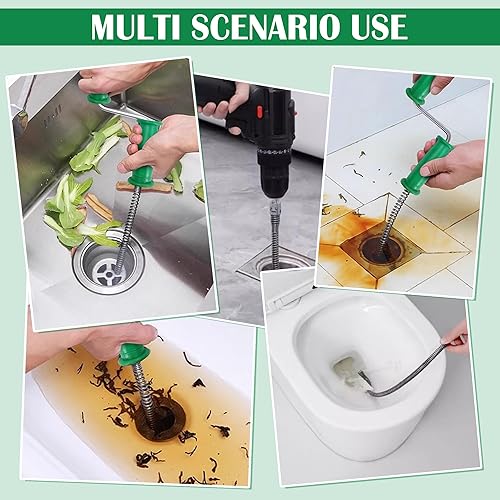 MULTI SCENARIO USE