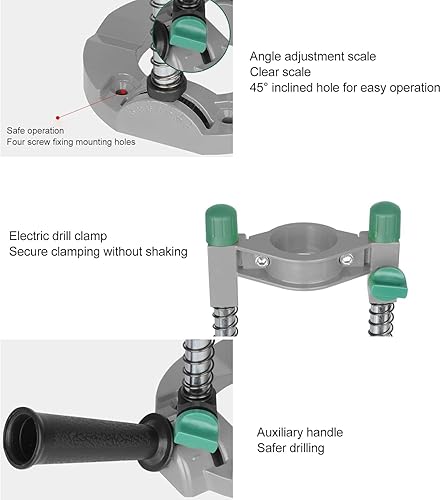 Angle adjustment scale
Clear scale
45° inclined hole for easy operation

Safe operation
Four screw fixing mounting holes

Electric drill clamp
Secure clamping without shaking

Auxiliary handle
Safer drilling