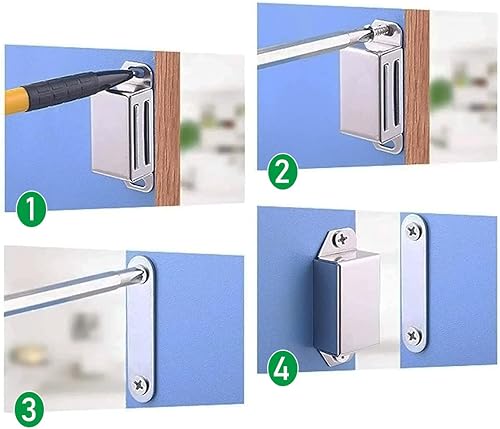 1
2
3
4