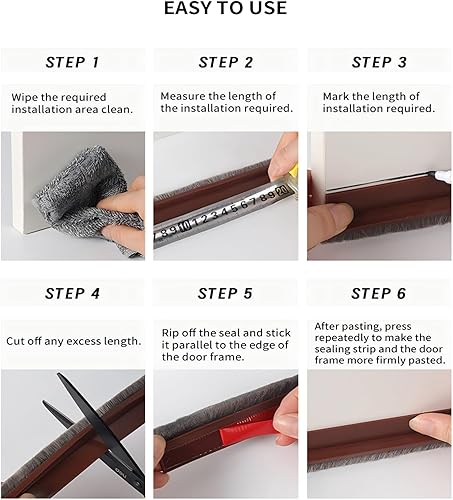 EASY TO USE

STEP 1

Wipe the required installation area clean.

STEP 2

Measure the length of the installation required.

7 8 9 10 1 2 3 4 5 6 7 8 9 20

STEP 3

Mark the length of installation required.

STEP 4

Cut off any excess length.

STEP 5

Rip off the seal and stick it parallel to the edge of the door frame.

STEP 6

After pasting, press repeatedly to make the sealing strip and the door frame more firmly pasted.