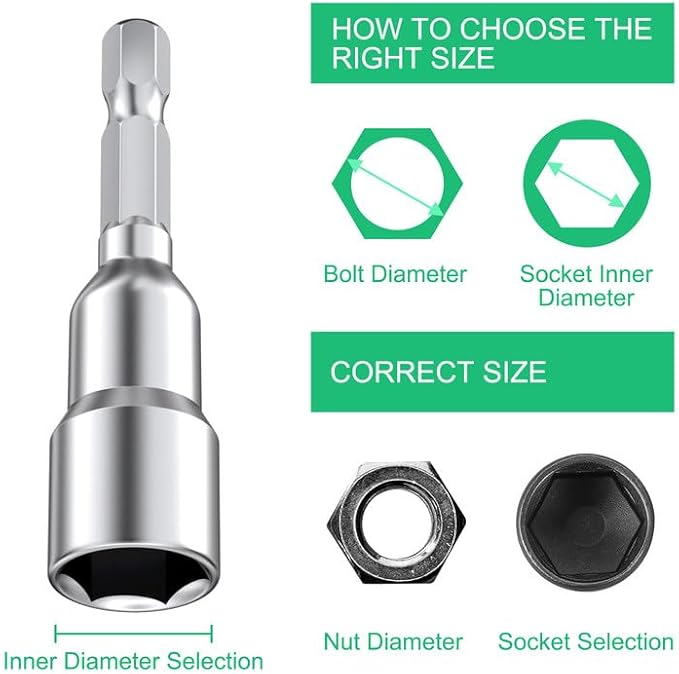 HOW TO CHOOSE THE RIGHT SIZE

Bolt Diameter

Socket Inner Diameter

CORRECT SIZE

Nut Diameter

Socket Selection

Inner Diameter Selection