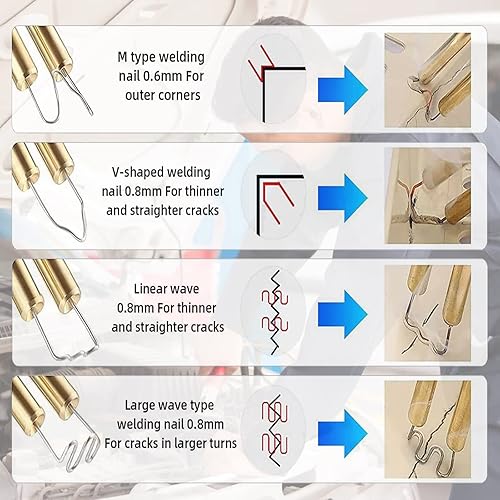 M type welding nail 0.6mm For outer corners

V-shaped welding nail 0.8mm For thinner and straighter cracks

Linear wave 0.8mm For thinner and straighter cracks

Large wave type welding nail 0.8mm For cracks in larger turns