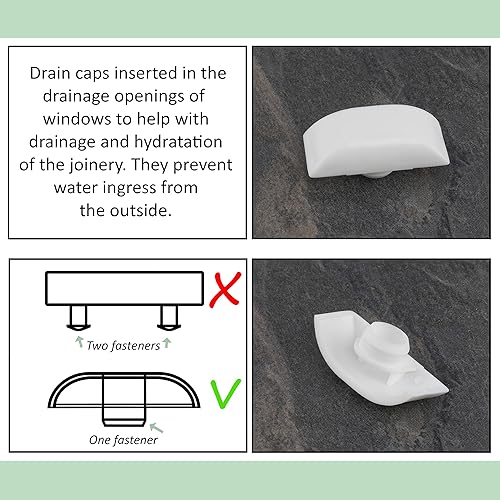 Drain caps inserted in the drainage openings of windows to help with drainage and hydratation of the joinery. They prevent water ingress from the outside.

Two fasteners

One fastener