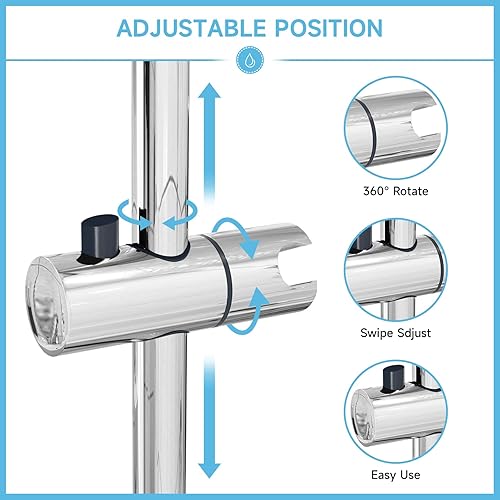 ADJUSTABLE POSITION

360° Rotate

Swipe Sdjust

Easy Use