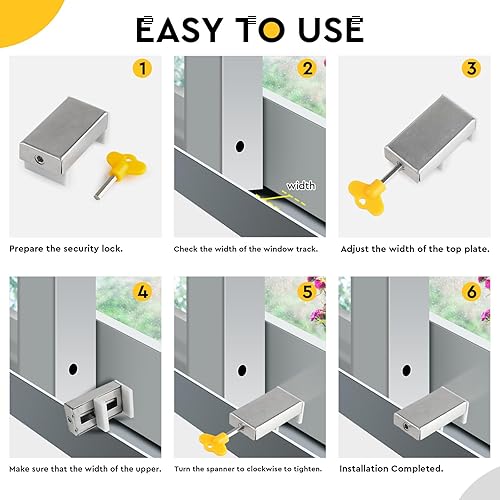 EASY TO USE

1

Prepare the security lock.

2

width

Check the width of the window track.

3

Adjust the width of the top plate.

4

Make sure that the width of the upper.

5

Turn the spanner to clockwise to tighten.

6

Installation Completed.