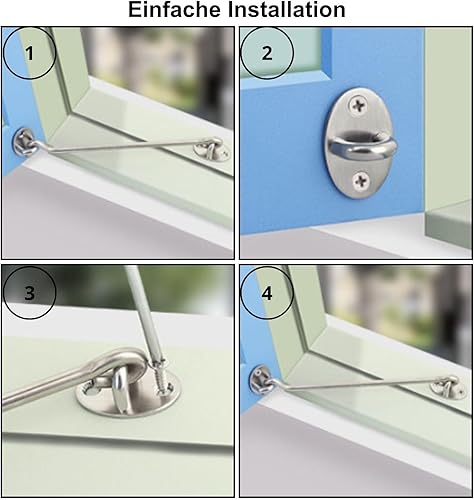 Einfache Installation

1

2

3

4