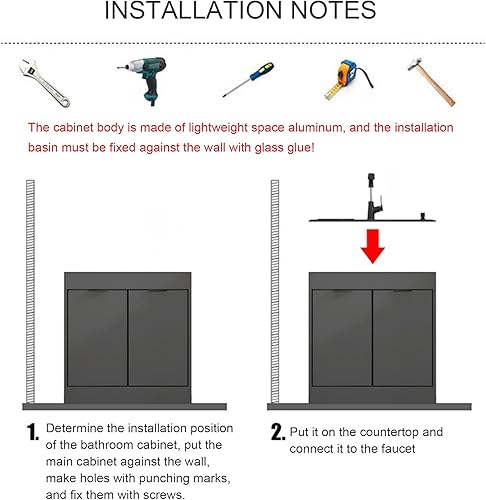 INSTALLATION NOTES

The cabinet body is made of lightweight space aluminum, and the installation basin must be fixed against the wall with glass glue!

1. Determine the installation position of the bathroom cabinet, put the main cabinet against the wall, make holes with punching marks, and fix them with screws.

2. Put it on the countertop and connect it to the faucet