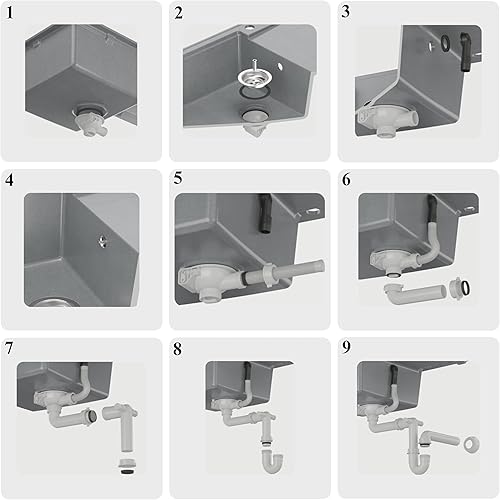 1

2

3

4

5

6

7

8

9