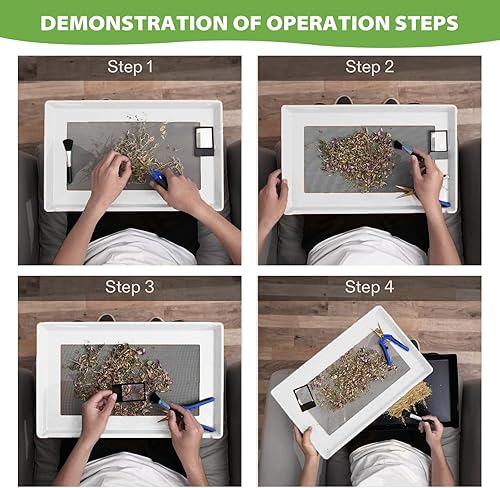 DEMONSTRATION OF OPERATION STEPS

Step 1

Step 2

Step 3

Step 4