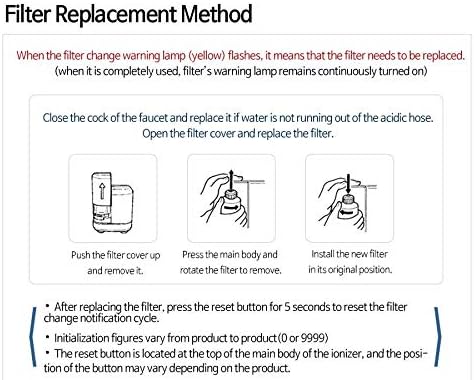 Filter Replacement Method

When the filter change warning lamp (yellow) flashes, it means that the filter needs to be replaced.
(when it is completely used, filter's warning lamp remains continuously turned on)

Close the cock of the faucet and replace it if water is not running out of the acidic hose.
Open the filter cover and replace the filter.

Push the filter cover up and remove it.

Press the main body and rotate the filter to remove.

Install the new filter in its original position.

• After replacing the filter, press the reset button for 5 seconds to reset the filter change notification cycle.
• Initialization figures vary from product to product(0 or 9999)
• The reset button is located at the top of the main body of the ionizer, and the position of the button may vary depending on the product.