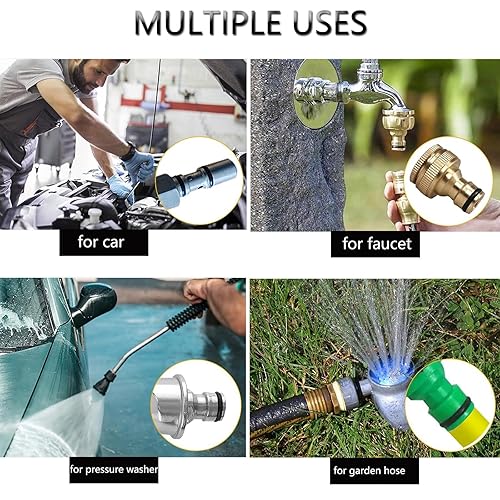 MULTIPLE USES

for car

for faucet

for pressure washer

for garden hose