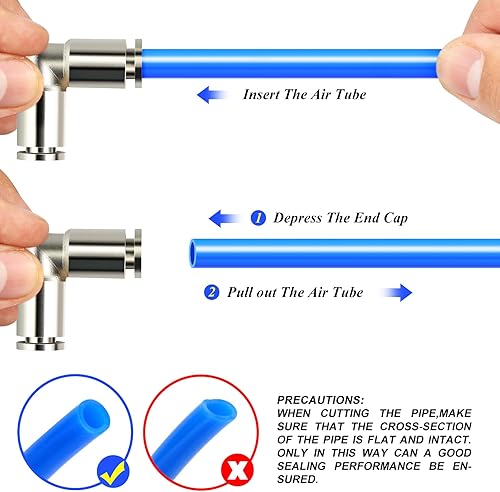 Insert The Air Tube

1 Depress The End Cap

2 Pull out The Air Tube

PRECAUTIONS:
WHEN CUTTING THE PIPE,MAKE SURE THAT THE CROSS-SECTION OF THE PIPE IS FLAT AND INTACT. ONLY IN THIS WAY CAN A GOOD SEALING PERFORMANCE BE ENSURED.