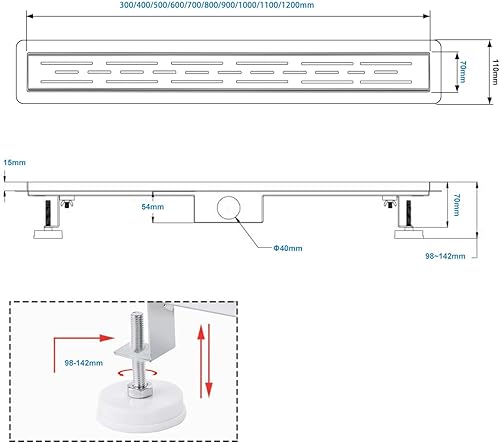 300/400/500/600/700/800/900/1000/1100/1200mm

70mm

110mm

15mm

54mm

70mm

Φ40mm

98~142mm

98-142mm