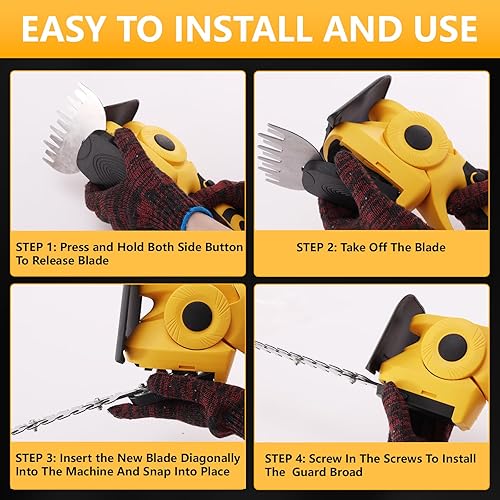 EASY TO INSTALL AND USE

STEP 1: Press and Hold Both Side Button To Release Blade

STEP 2: Take Off The Blade

STEP 3: Insert the New Blade Diagonally Into The Machine And Snap Into Place

STEP 4: Screw In The Screws To Install The Guard Broad