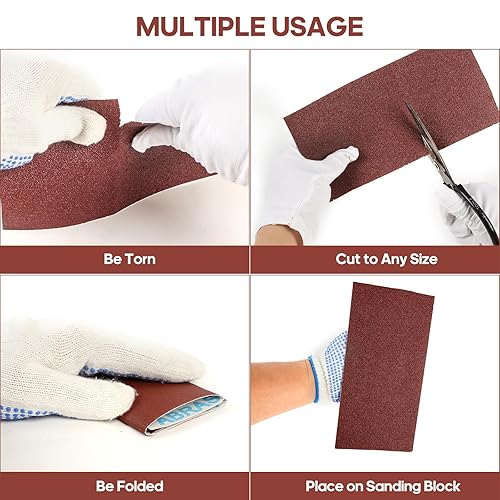 MULTIPLE USAGE

Be Torn

Cut to Any Size

ABRAS

Be Folded

Place on Sanding Block