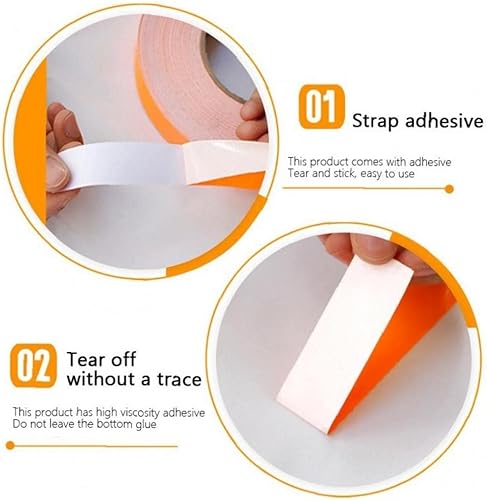 01 Strap adhesive

This product comes with adhesive
Tear and stick, easy to use

02 Tear off without a trace

This product has high viscosity adhesive
Do not leave the bottom glue