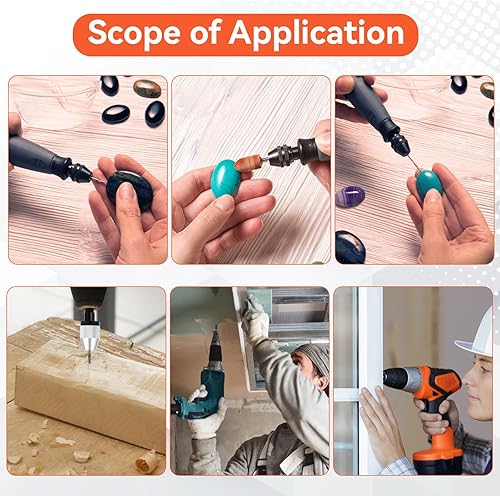 Scope of Application