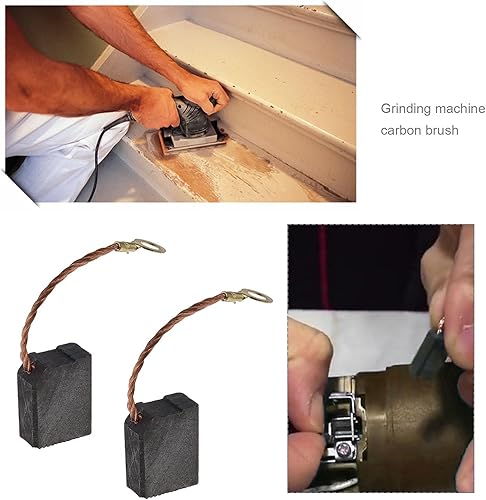 Grinding machine
carbon brush