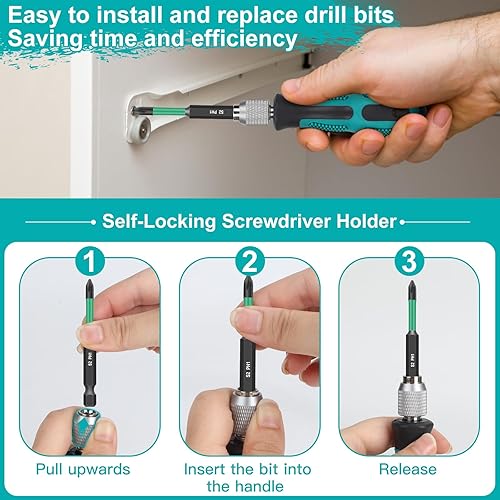 Easy to install and replace drill bits
Saving time and efficiency

S2 PH1

Self-Locking Screwdriver Holder

1

S2 PH1

Pull upwards

2

S2 PH1

Insert the bit into the handle

3

S2 PH1

Release