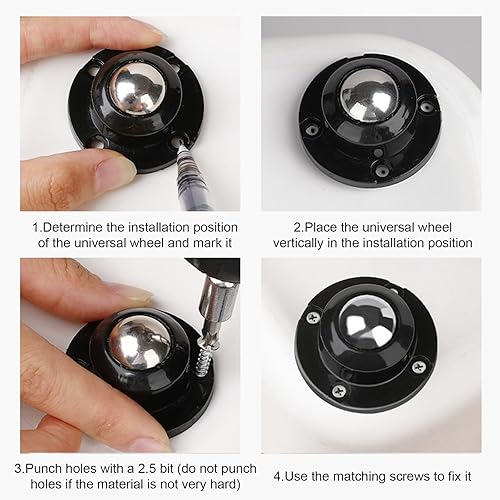 1.Determine the installation position of the universal wheel and mark it

2.Place the universal wheel vertically in the installation position

3.Punch holes with a 2.5 bit (do not punch holes if the material is not very hard)

4.Use the matching screws to fix it