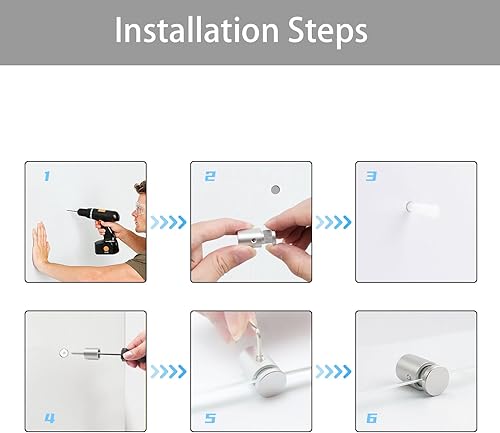 Installation Steps

1

2

3

4

5

6