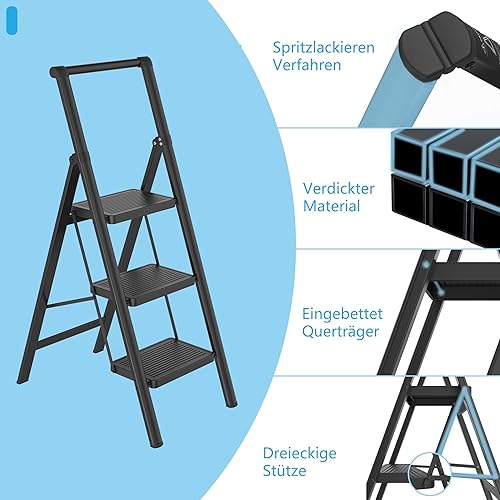 Spritzlackieren Verfahren

Verdickter Material

Eingebettet Querträger

Dreieckige Stütze