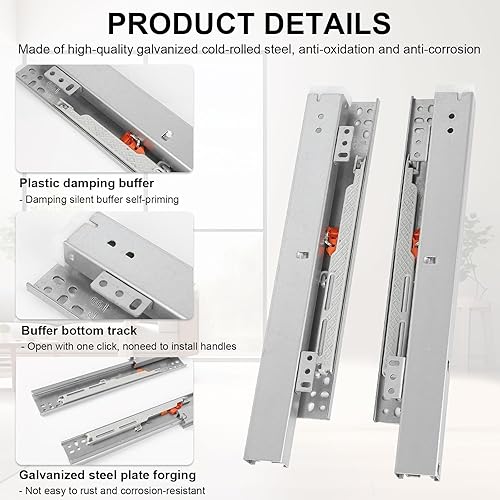 PRODUCT DETAILS

Made of high-quality galvanized cold-rolled steel, anti-oxidation and anti-corrosion

Plastic damping buffer

- Damping silent buffer self-priming

Buffer bottom track

- Open with one click, noneed to install handles

Galvanized steel plate forging

- Not easy to rust and corrosion-resistant