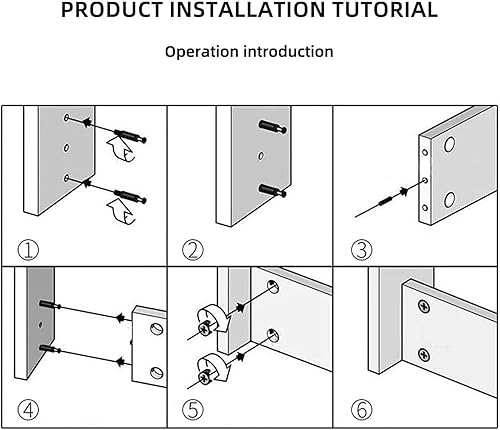 PRODUCT INSTALLATION TUTORIAL

Operation introduction

①

②

③

④

⑤

⑥