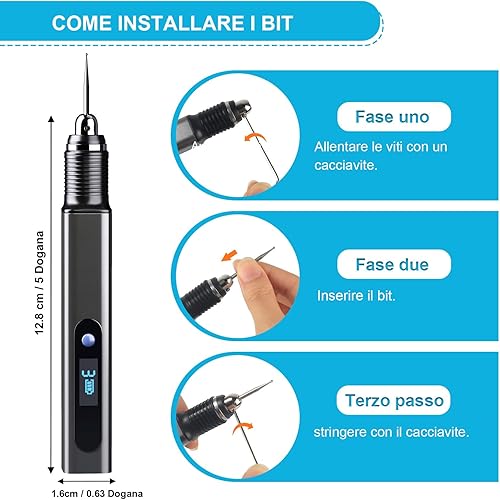 COME INSTALLARE I BIT

12.8 cm / 5 Dogana

3

1.6cm / 0.63 Dogana

Fase uno

Allentare le viti con un cacciavite.

Fase due

Inserire il bit.

Terzo passo

stringere con il cacciavite.