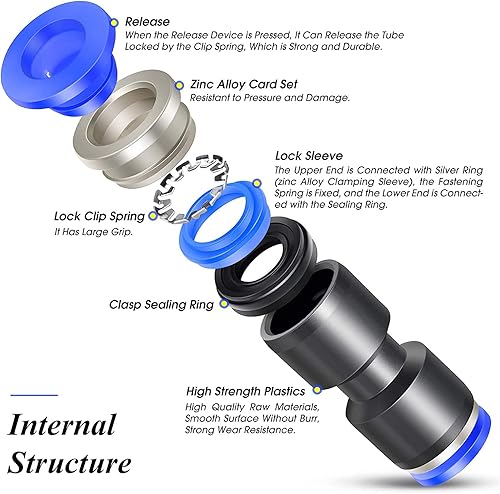 Release
When the Release Device is Pressed, It Can Release the Tube Locked by the Clip Spring, Which is Strong and Durable.

Zinc Alloy Card Set
Resistant to Pressure and Damage.

Lock Sleeve
The Upper End is Connected with Silver Ring (zinc Alloy Clamping Sleeve), the Fastening Spring is Fixed, and the Lower End is Connected with the Sealing Ring.

Lock Clip Spring
It Has Large Grip.

Clasp Sealing Ring

High Strength Plastics
High Quality Raw Materials, Smooth Surface Without Burr, Strong Wear Resistance.

Internal Structure