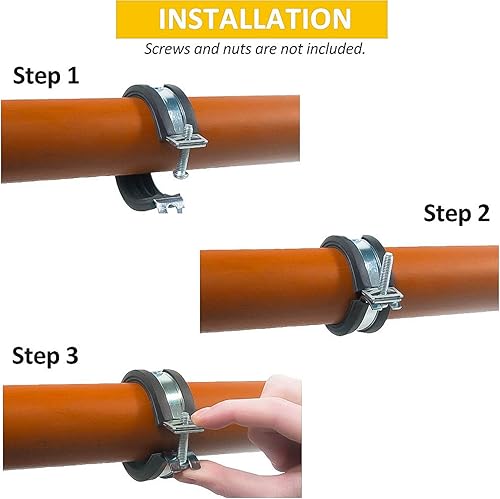 INSTALLATION
Screws and nuts are not included.

Step 1

Step 2

Step 3