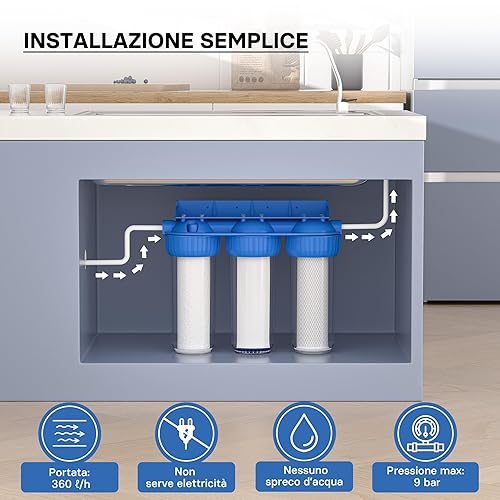 INSTALLAZIONE SEMPLICE

Portata: 360 ℓ/h

Non serve elettricità

Nessuno spreco d'acqua

Pressione max: 9 bar