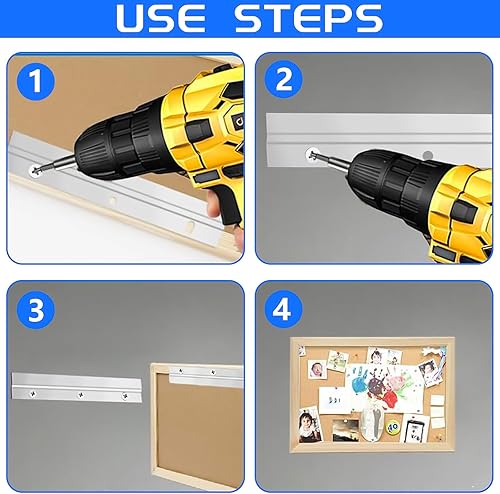 USE STEPS

1

2

3

4