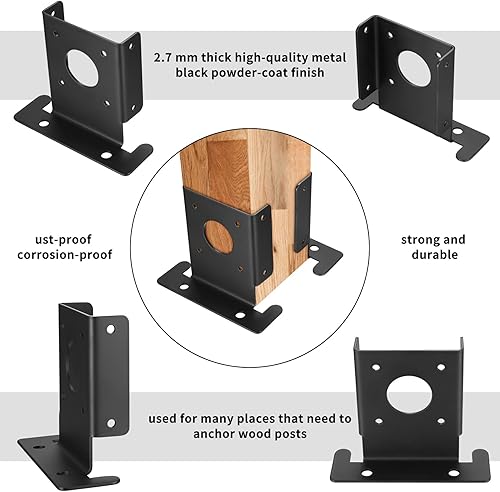 2.7 mm thick high-quality metal
black powder-coat finish

ust-proof
corrosion-proof

strong and
durable

used for many places that need to
anchor wood posts