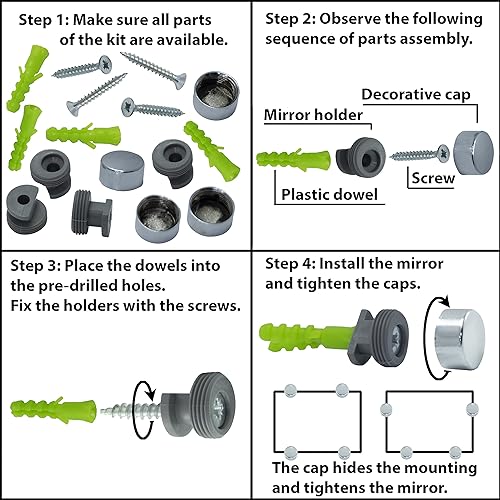 Step 1: Make sure all parts of the kit are available.

Step 2: Observe the following sequence of parts assembly.

Decorative cap

Mirror holder

Screw

Plastic dowel

Step 3: Place the dowels into the pre-drilled holes.
Fix the holders with the screws.

Step 4: Install the mirror and tighten the caps.

The cap hides the mounting and tightens the mirror.