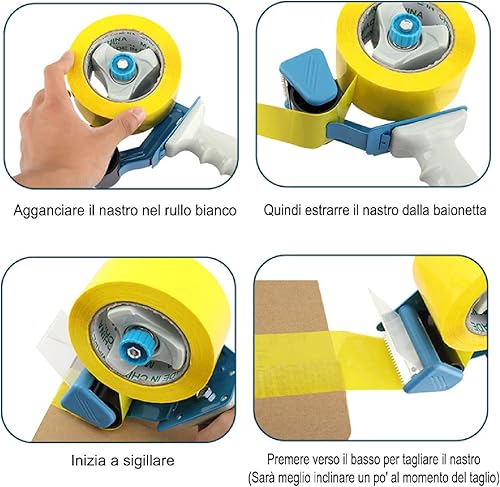 Agganciare il nastro nel rullo bianco

Quindi estrarre il nastro dalla baionetta

Inizia a sigillare

Premere verso il basso per tagliare il nastro
(Sarà meglio inclinare un po' al momento del taglio)