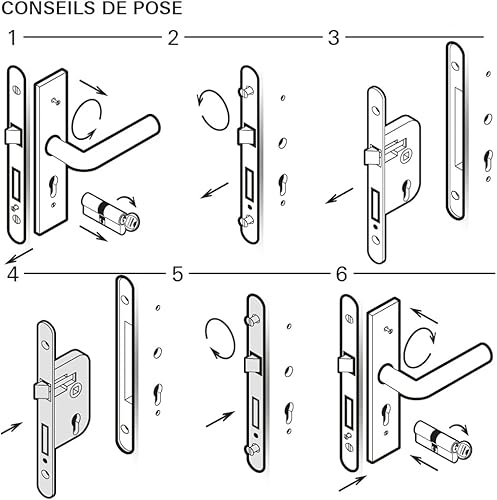 CONSEILS DE POSE

1

2

3

4

5

6