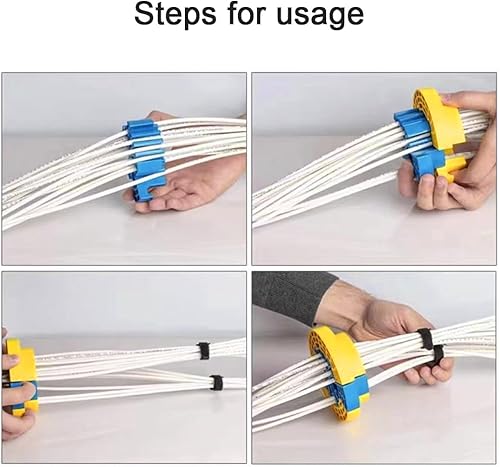 Steps for usage