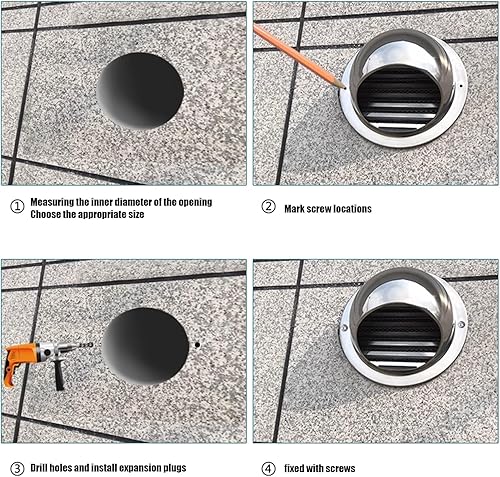 ① Measuring the inner diameter of the opening
Choose the appropriate size

② Mark screw locations

③ Drill holes and install expansion plugs

④ fixed with screws