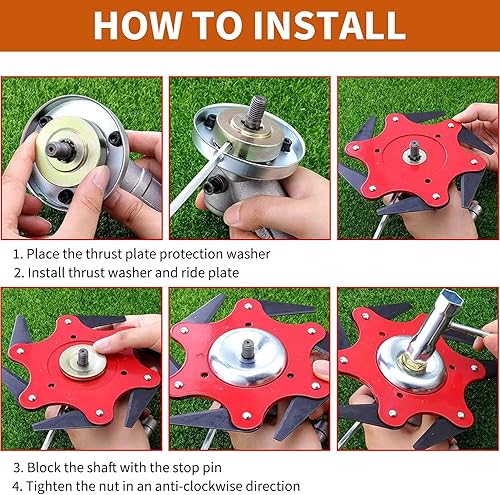 HOW TO INSTALL

1. Place the thrust plate protection washer
2. Install thrust washer and ride plate

3. Block the shaft with the stop pin
4. Tighten the nut in an anti-clockwise direction