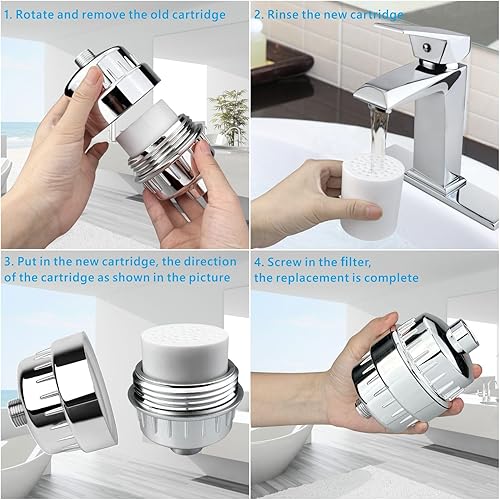 1. Rotate and remove the old cartridge

2. Rinse the new cartridge

3. Put in the new cartridge, the direction of the cartridge as shown in the picture

4. Screw in the filter, the replacement is complete