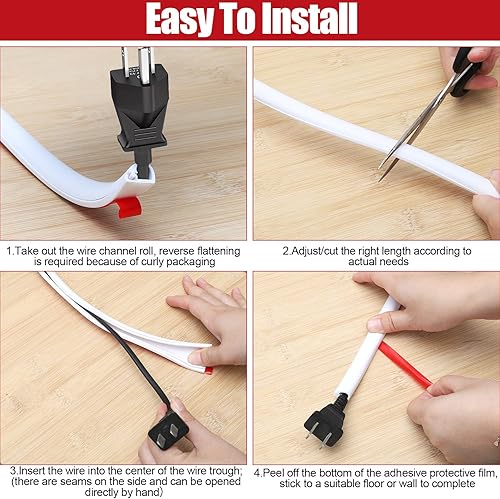 Easy To Install

1.Take out the wire channel roll, reverse flattening is required because of curly packaging

2.Adjust/cut the right length according to actual needs

3.Insert the wire into the center of the wire trough; (there are seams on the side and can be opened directly by hand)

4.Peel off the bottom of the adhesive protective film, stick to a suitable floor or wall to complete