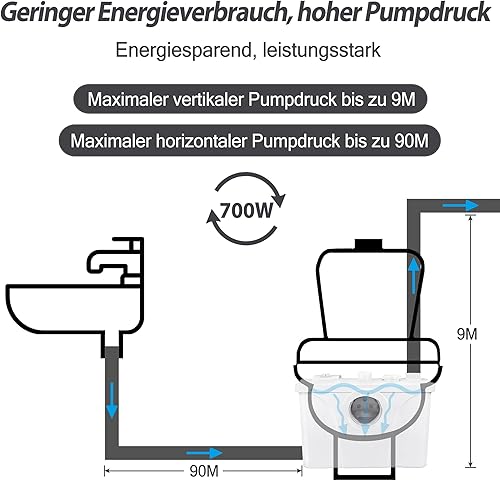 Geringer Energieverbrauch, hoher Pumpdruck

Energiesparend, leistungsstark

Maximaler vertikaler Pumpdruck bis zu 9M

Maximaler horizontaler Pumpdruck bis zu 90M

700W

9M

90M